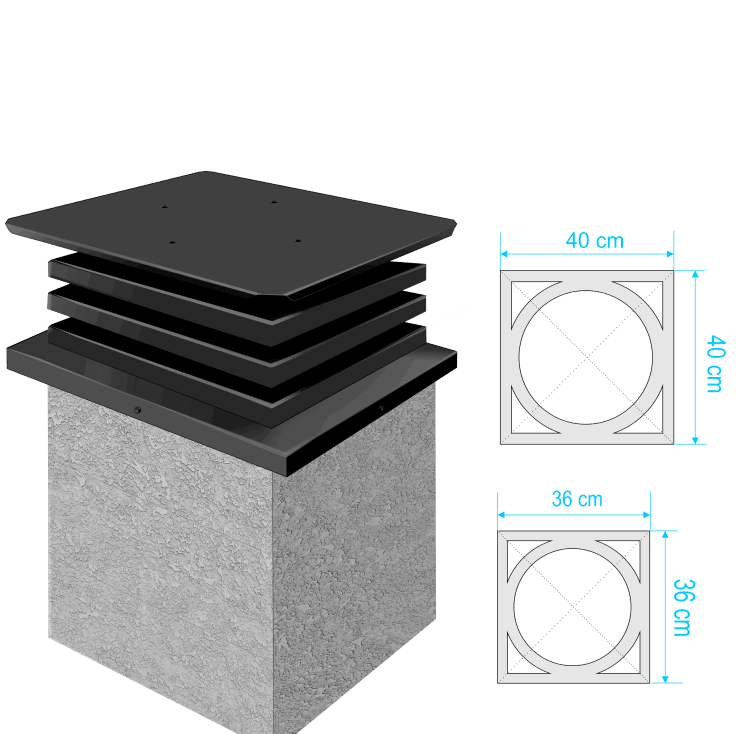 40 cm

40 cm

36 cm

36 cm